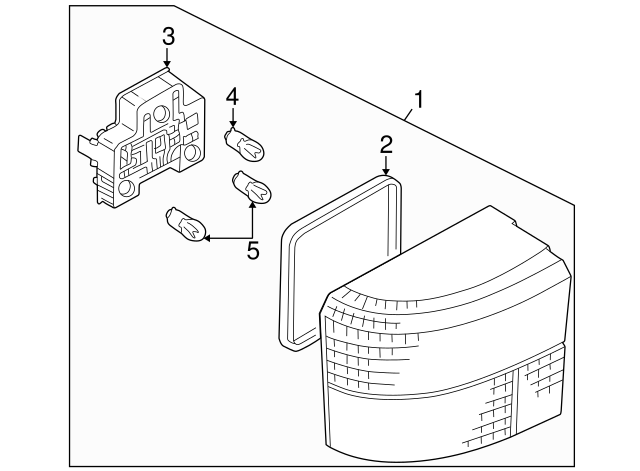 3
4
1
2
5