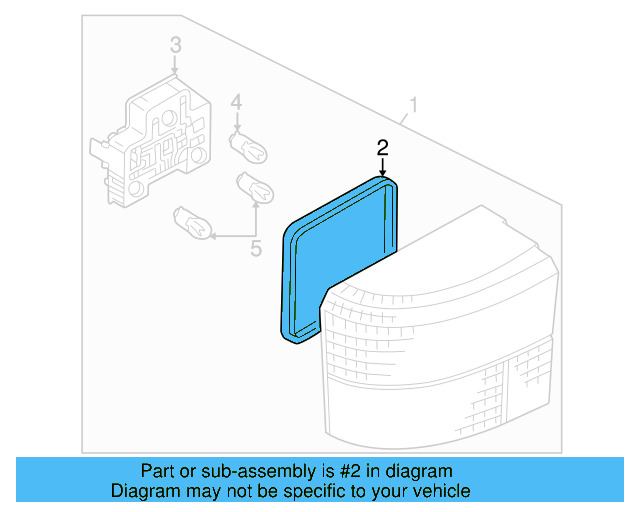 3

4

1

2

5

Part or sub-assembly is #2 in diagram
Diagram may not be specific to your vehicle