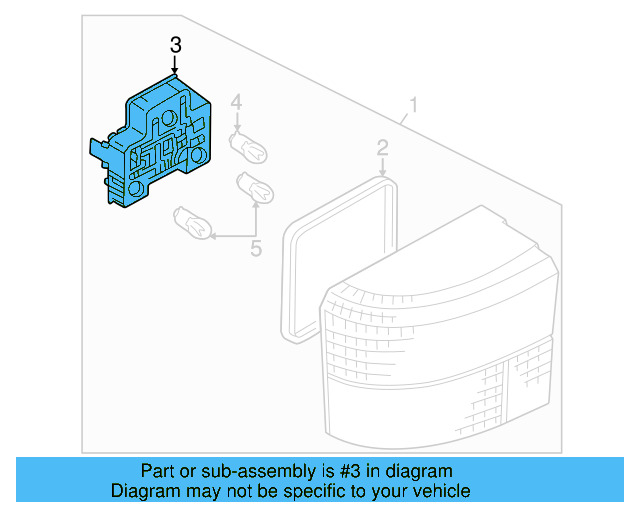 3

4

1

2

5

Part or sub-assembly is #3 in diagram
Diagram may not be specific to your vehicle