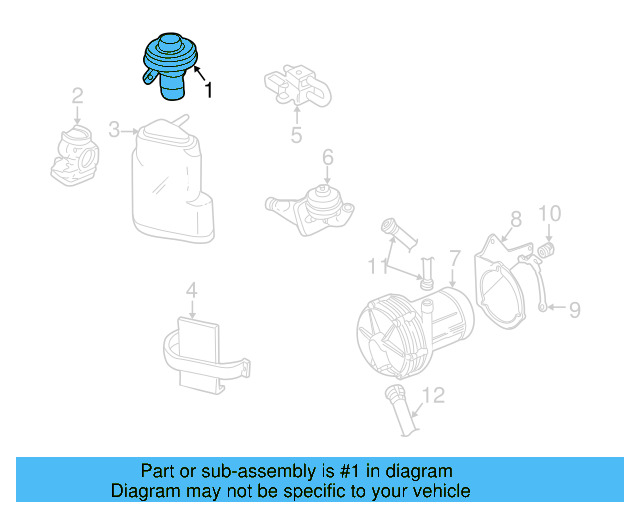 1
2
3
5
6
8
10
11
7
9
4
12

Part or sub-assembly is #1 in diagram
Diagram may not be specific to your vehicle