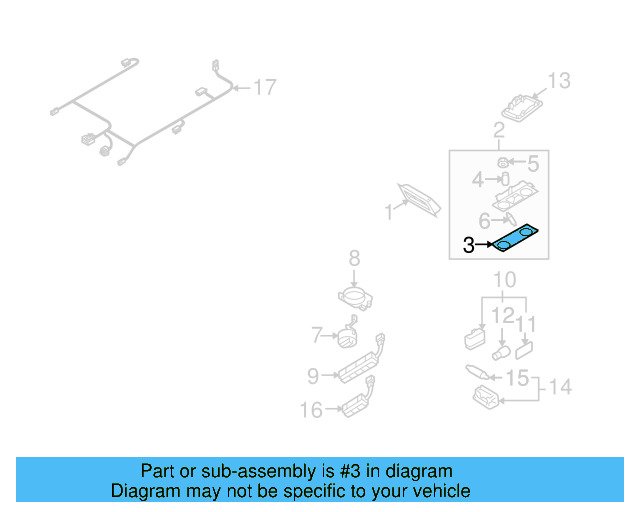 17
13
2
5
4
1
6
3
8
10
12
11
7
9
15
14
16

Part or sub-assembly is #3 in diagram
Diagram may not be specific to your vehicle