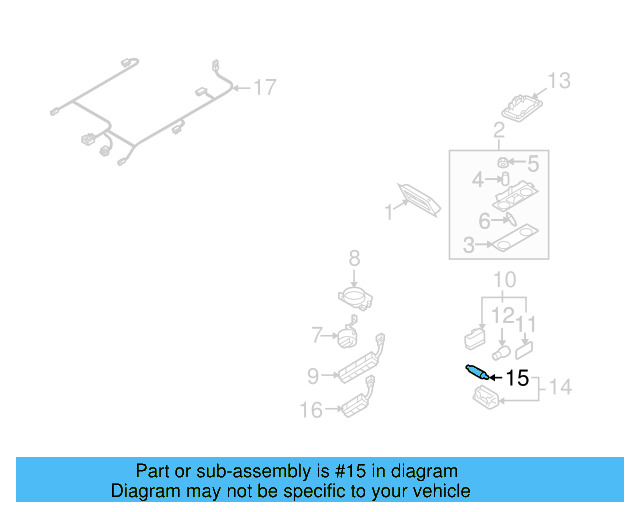 17
13
2
5
4
1
6
3
8
10
12
11
7
9
15
14
16

Part or sub-assembly is #15 in diagram
Diagram may not be specific to your vehicle