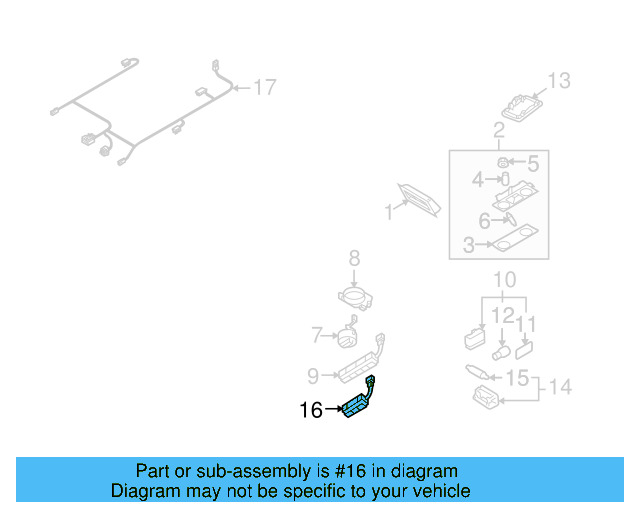 17
13
2
5
4
1
6
3
8
10
12
11
7
9
15
14
16
Part or sub-assembly is #16 in diagram
Diagram may not be specific to your vehicle