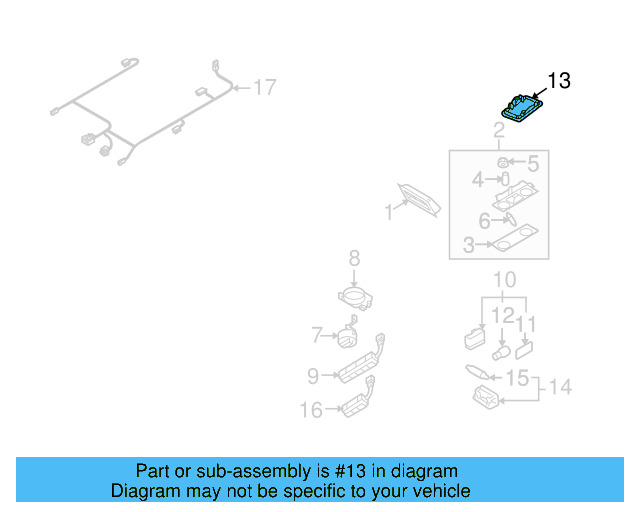 17
13
2
5
4
1
6
3
8
10
12
11
7
9
15
14
16

Part or sub-assembly is #13 in diagram
Diagram may not be specific to your vehicle