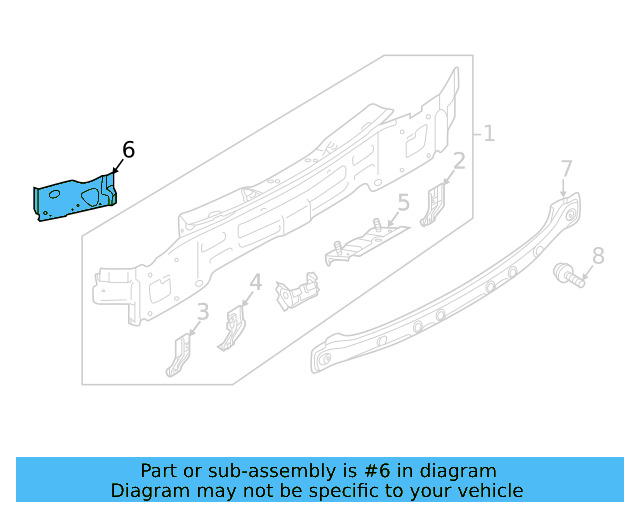 6
1
2
7
5
8
4
3

Part or sub-assembly is #6 in diagram
Diagram may not be specific to your vehicle