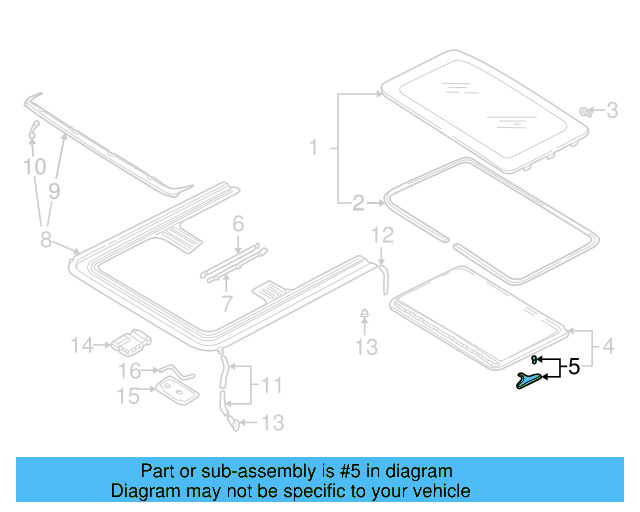 1
2
3
4
5
6
7
8
9
10
11
12
13
13
14
15
16

Part or sub-assembly is #5 in diagram
Diagram may not be specific to your vehicle