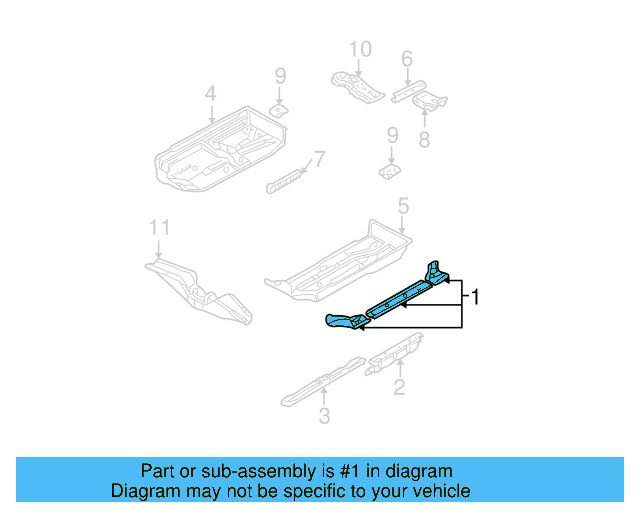 10
6
9
4
8
9
7
5
11
1
2
3

Part or sub-assembly is #1 in diagram
Diagram may not be specific to your vehicle