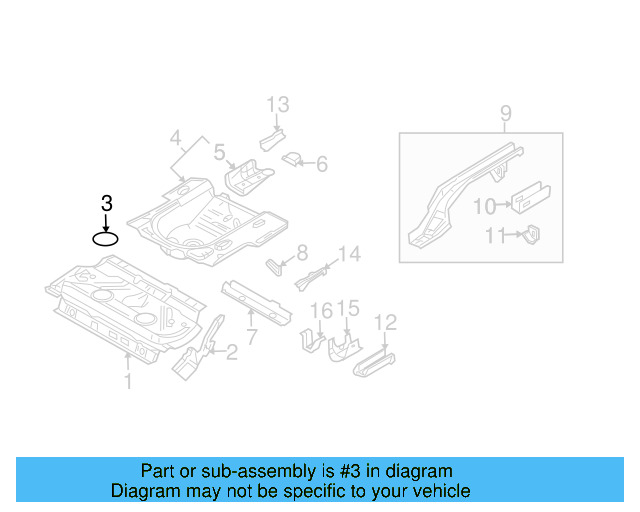 13
9
4
5
6
3
10
11
8
14
16
15
12
7
2
1

Part or sub-assembly is #3 in diagram
Diagram may not be specific to your vehicle