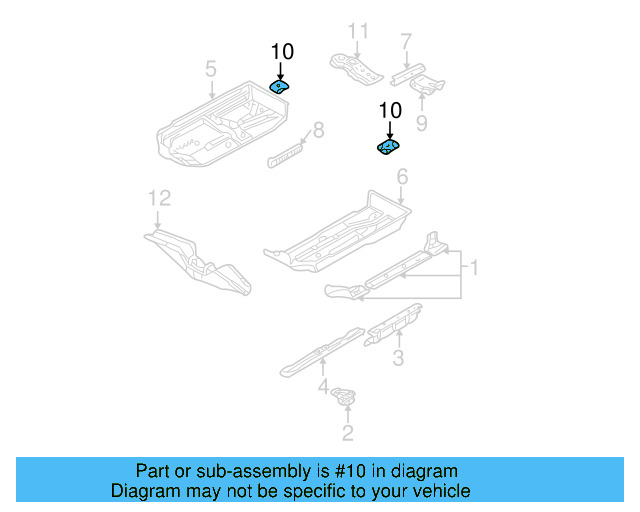 10
11
7
5
10
9
8
6
12
1
3
4
2

Part or sub-assembly is #10 in diagram
Diagram may not be specific to your vehicle