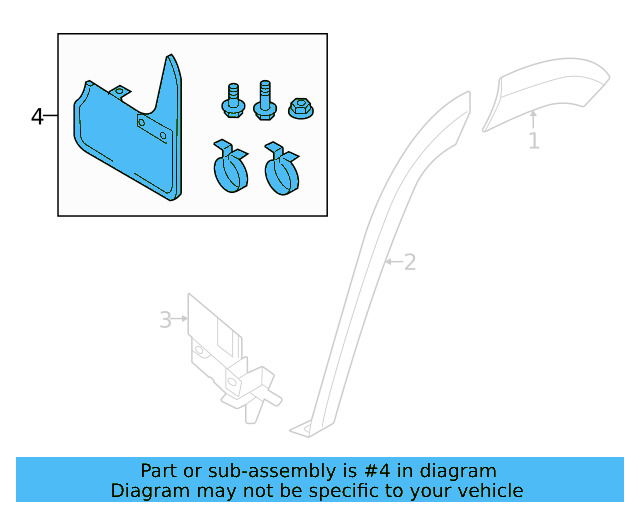 4
1
2
3
Part or sub-assembly is #4 in diagram
Diagram may not be specific to your vehicle