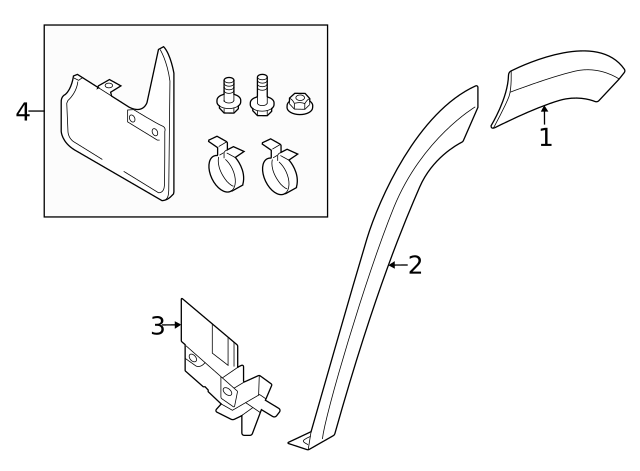 4
1
2
3