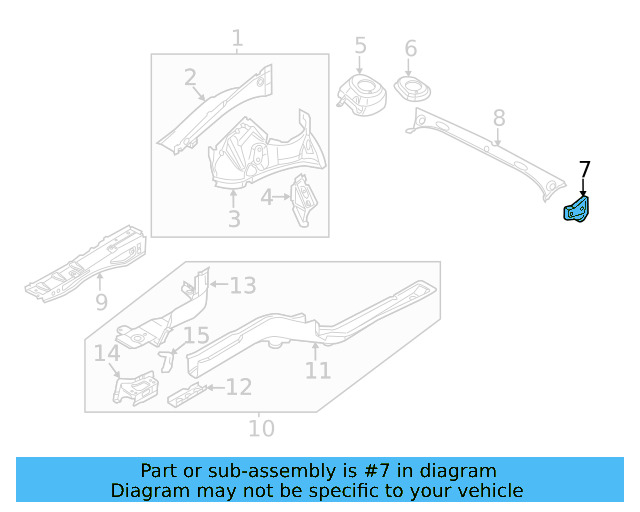 1
2
3
4
5
6
8
7
9
13
15
14
11
12
10

Part or sub-assembly is #7 in diagram
Diagram may not be specific to your vehicle