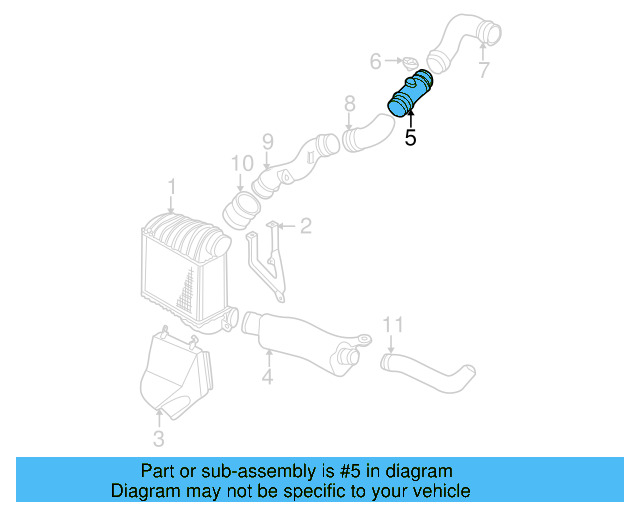 6
7
8
5
9
10
1
2
11
4
3

Part or sub-assembly is #5 in diagram
Diagram may not be specific to your vehicle