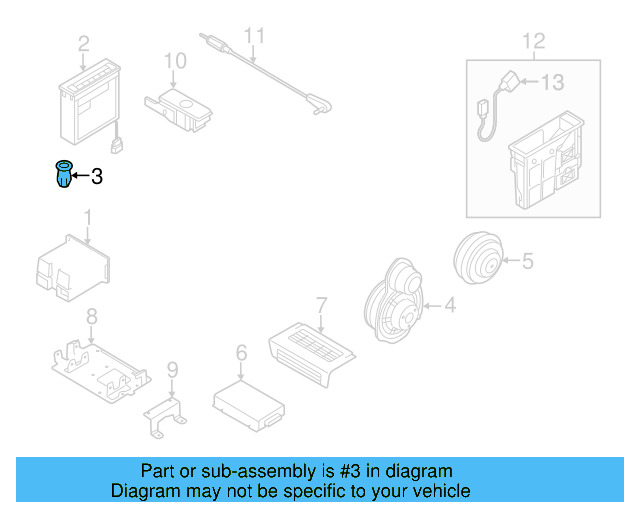 2
10
11
12
13
3
1
5
4
7
8
6
9

Part or sub-assembly is #3 in diagram
Diagram may not be specific to your vehicle