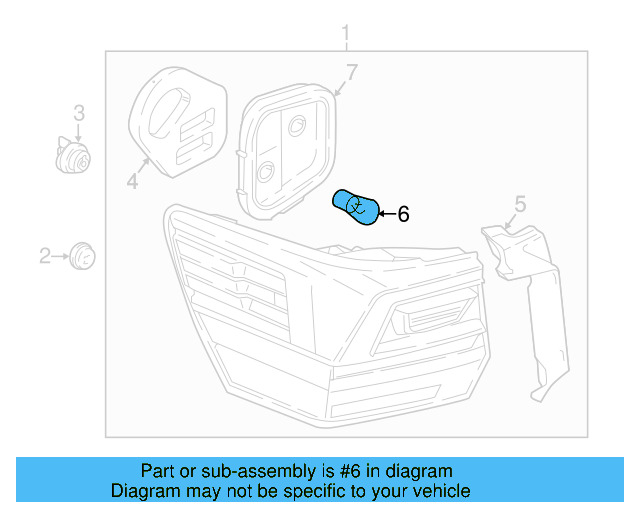 1
7
3
4
6
5
2

Part or sub-assembly is #6 in diagram
Diagram may not be specific to your vehicle