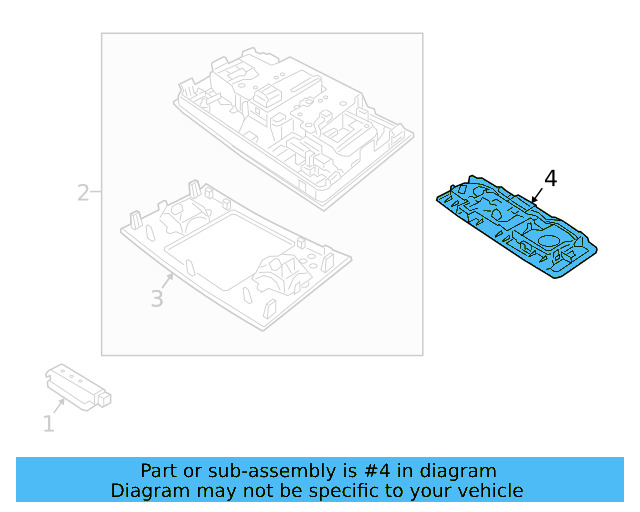 2
3
4
1
Part or sub-assembly is #4 in diagram
Diagram may not be specific to your vehicle