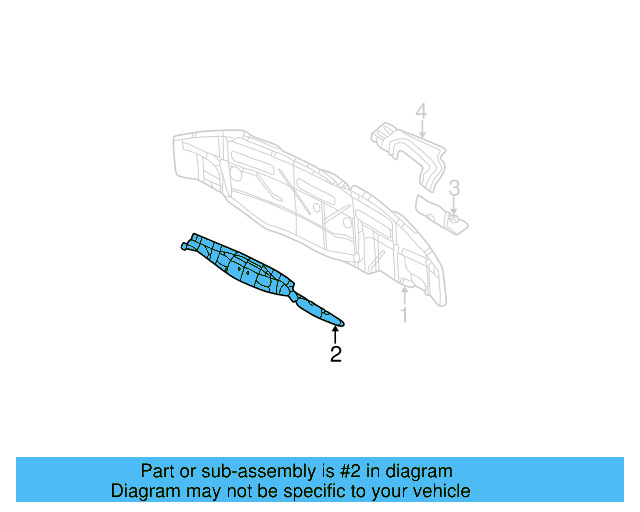 4
3
1
2

Part or sub-assembly is #2 in diagram
Diagram may not be specific to your vehicle