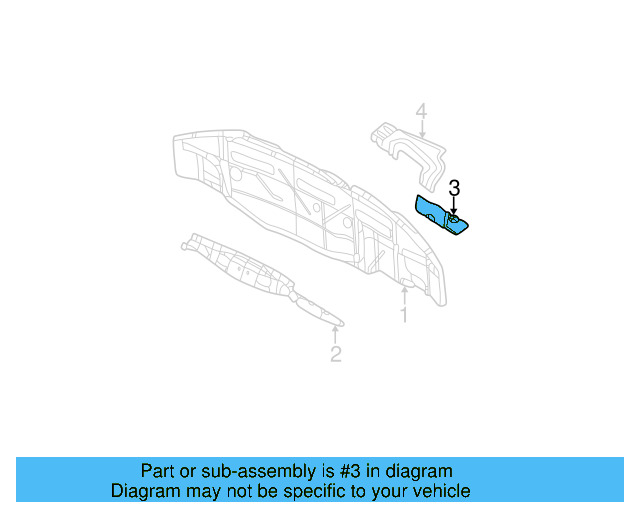 4
3
1
2
Part or sub-assembly is #3 in diagram
Diagram may not be specific to your vehicle