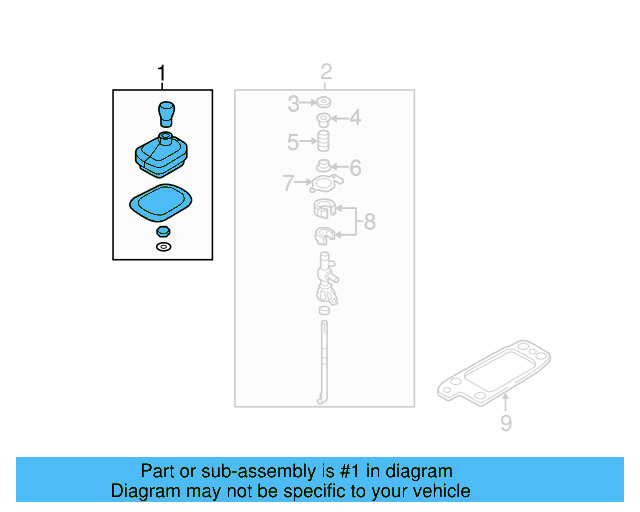 1
2
3
4
5
6
7
8
9

Part or sub-assembly is #1 in diagram
Diagram may not be specific to your vehicle