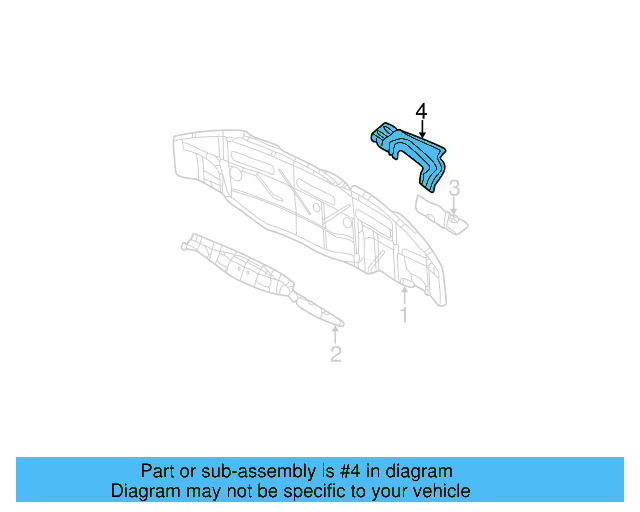 4

3

1

2

Part or sub-assembly is #4 in diagram
Diagram may not be specific to your vehicle