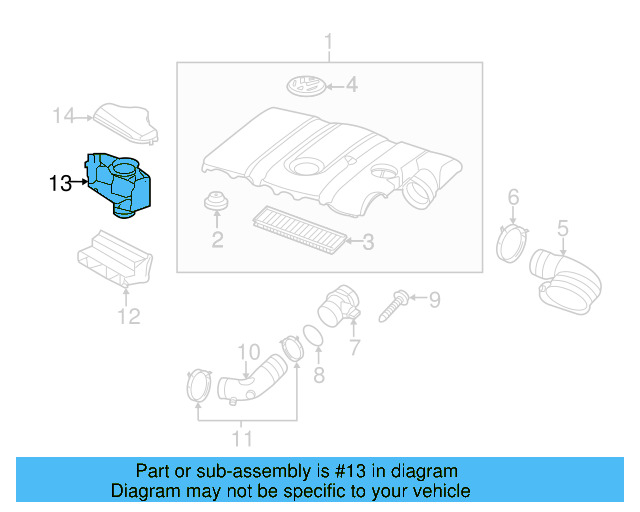 1
4
14
13
2
3
6
5
12
9
7
10
8
11

Part or sub-assembly is #13 in diagram
Diagram may not be specific to your vehicle