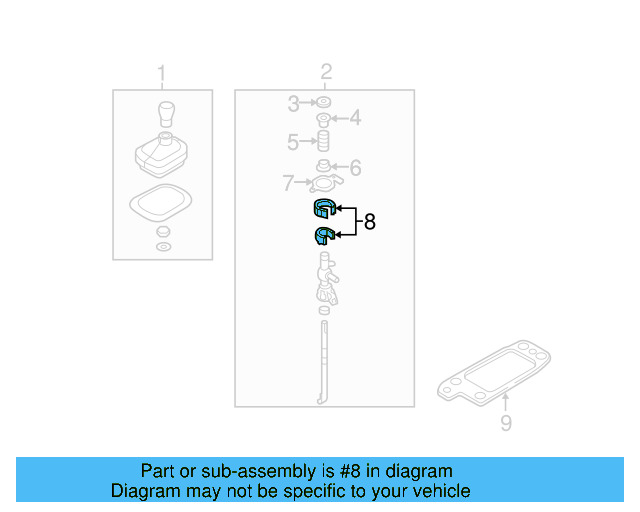 1
2
3
4
5
6
7
8
9

Part or sub-assembly is #8 in diagram
Diagram may not be specific to your vehicle