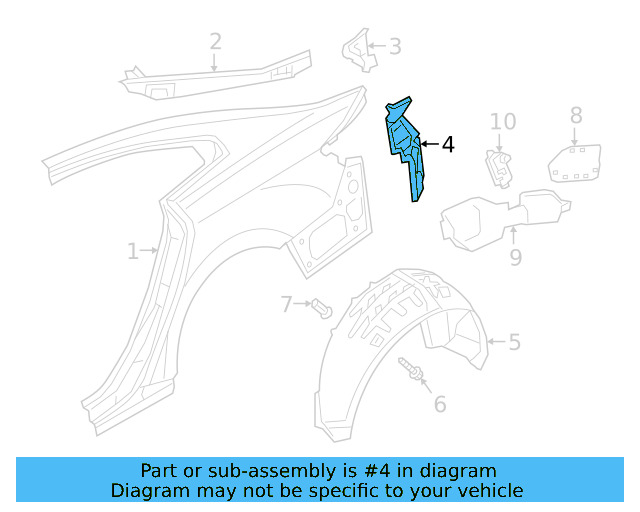 2
3
4
10
8
1
9
7
5
6

Part or sub-assembly is #4 in diagram
Diagram may not be specific to your vehicle