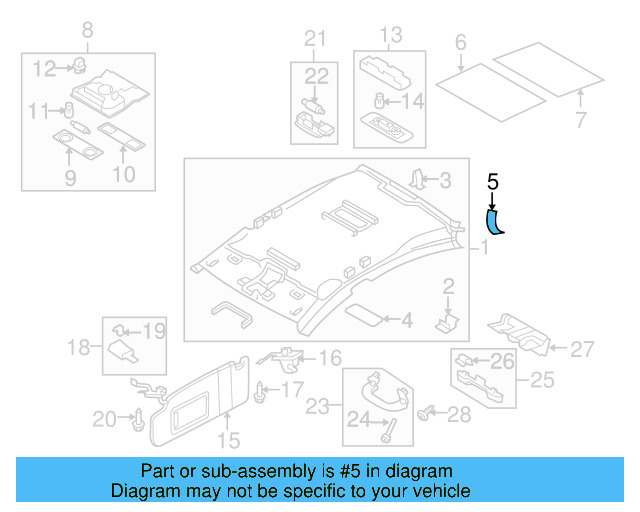 8
12
11
9
10
21
22
13
14
6
7
3
5
1
2
4
18
19
16
17
20
15
23
24
28
26
25
27

Part or sub-assembly is #5 in diagram
Diagram may not be specific to your vehicle