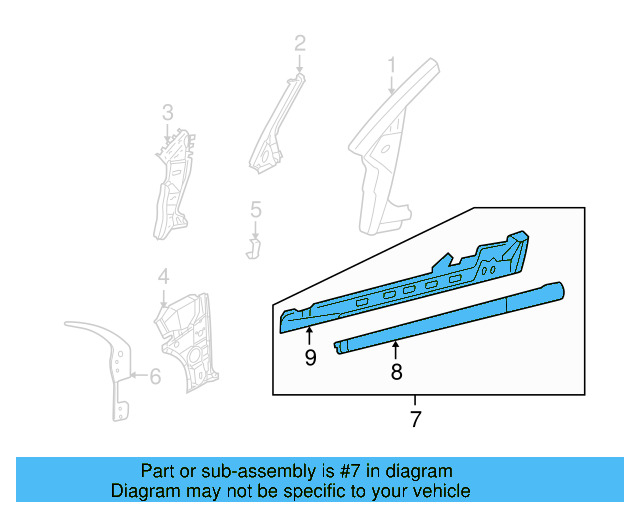 2
1
3
5
4
6
9
8
7

Part or sub-assembly is #7 in diagram
Diagram may not be specific to your vehicle