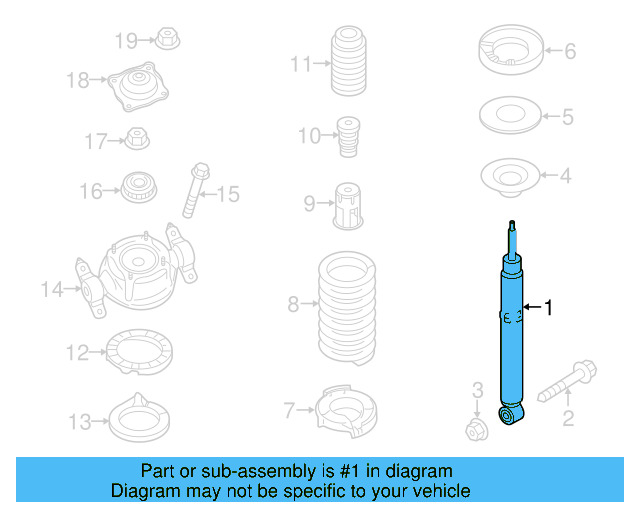 19
18
17
16
15
14
12
13
11
10
9
8
7
6
5
4
1
3
2

Part or sub-assembly is #1 in diagram
Diagram may not be specific to your vehicle