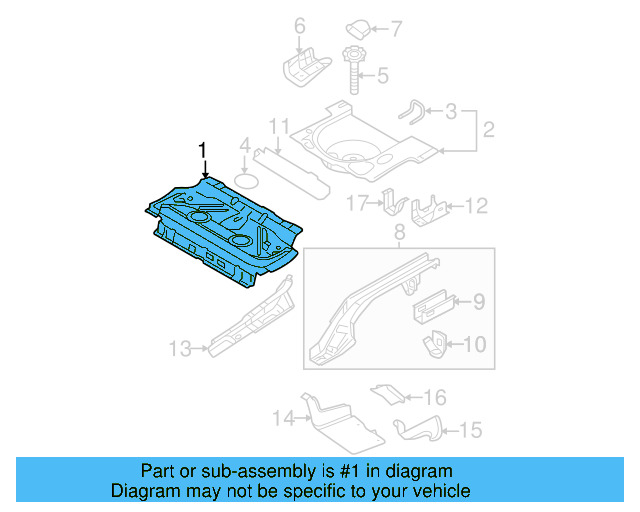 6
7
5
3
2
11
4
1
17
12
8
9
10
13
16
14
15
Part or sub-assembly is #1 in diagram
Diagram may not be specific to your vehicle