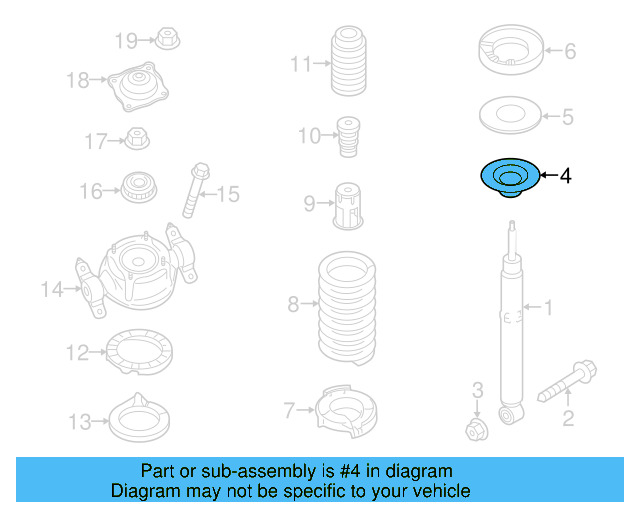 19
18
17
16
15
14
12
13
11
10
9
8
7
6
5
4
1
3
2

Part or sub-assembly is #4 in diagram
Diagram may not be specific to your vehicle