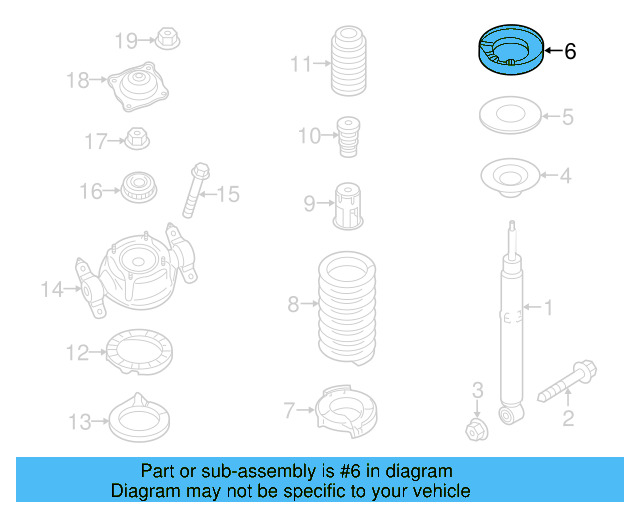 19
18
17
16
15
14
12
13
11
10
9
8
7
6
5
4
1
3
2

Part or sub-assembly is #6 in diagram
Diagram may not be specific to your vehicle