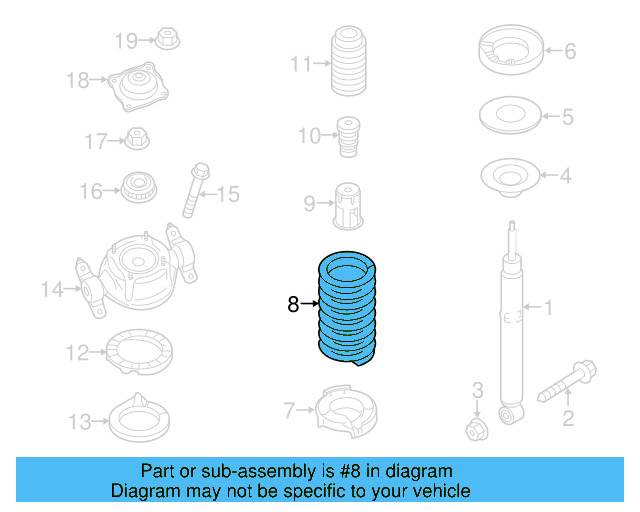 19
18
17
16
15
14
12
13
11
10
9
8
7
6
5
4
1
3
2

Part or sub-assembly is #8 in diagram
Diagram may not be specific to your vehicle