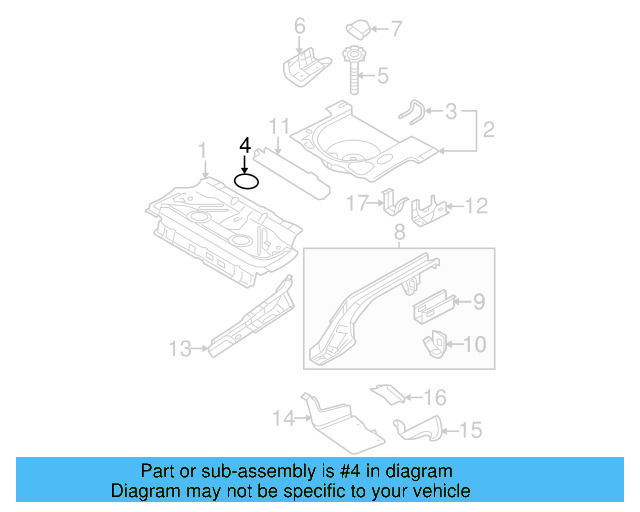 6
7
5
3
2
11
4
1
17
12
8
9
10
13
16
14
15

Part or sub-assembly is #4 in diagram
Diagram may not be specific to your vehicle