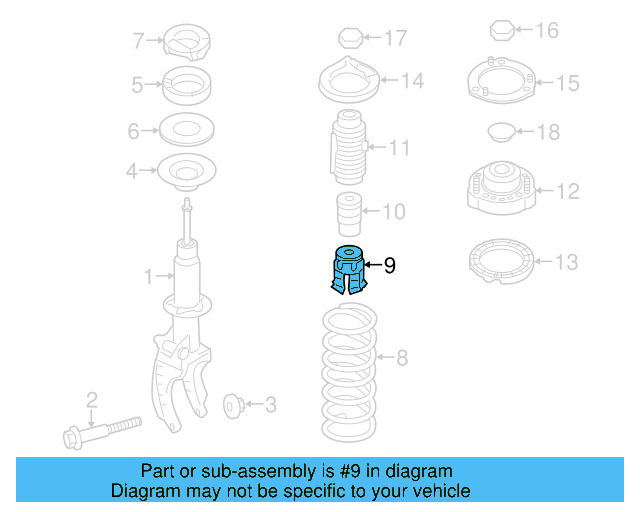 7
5
6
4
1
2
3
17
14
11
10
9
8
16
15
18
12
13

Part or sub-assembly is #9 in diagram
Diagram may not be specific to your vehicle