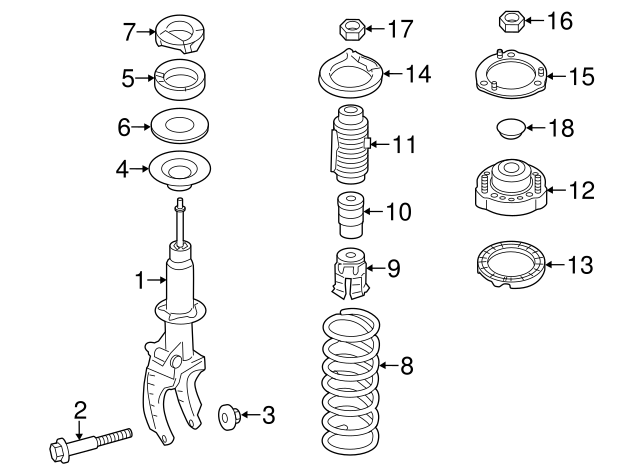 7
5
6
4
1
2
3
17
14
11
10
9
8
16
15
18
12
13