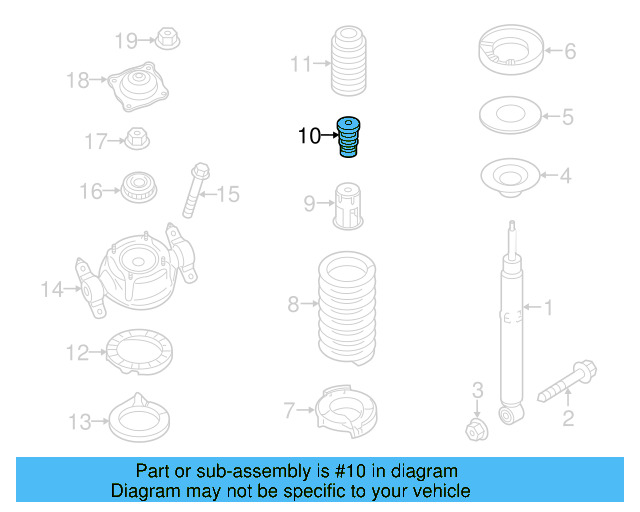 19
18
17
16
15
14
12
13
11
10
9
8
7
6
5
4
1
3
2

Part or sub-assembly is #10 in diagram
Diagram may not be specific to your vehicle