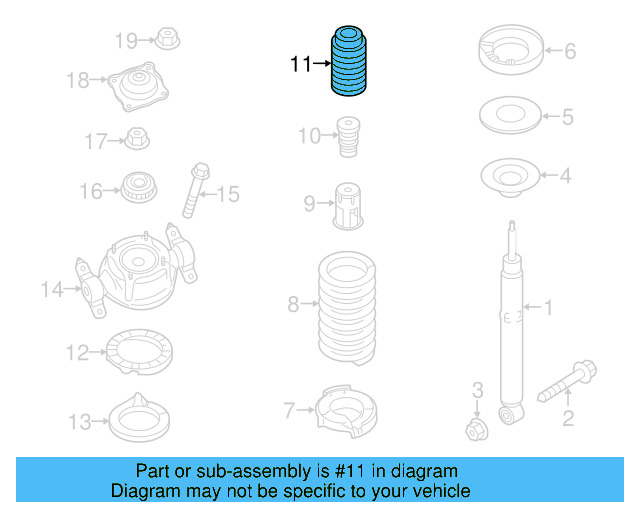 19
18
17
16
15
14
12
13
11
10
9
8
7
6
5
4
1
3
2

Part or sub-assembly is #11 in diagram
Diagram may not be specific to your vehicle