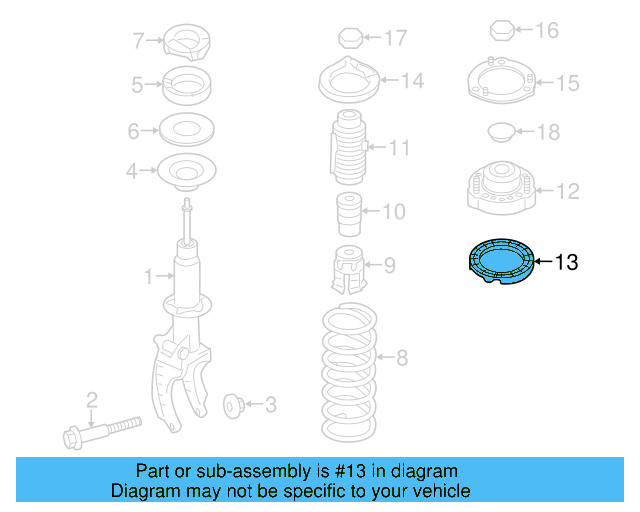 7
5
6
4
1
2
3
17
14
11
10
9
8
16
15
18
12
13

Part or sub-assembly is #13 in diagram
Diagram may not be specific to your vehicle