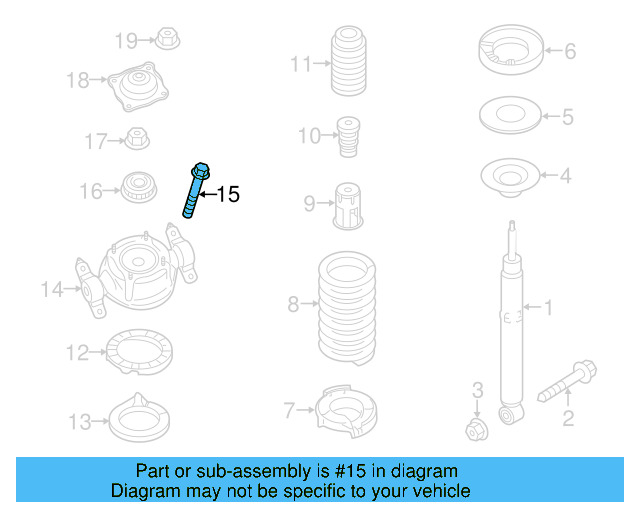 19
18
17
16
15
14
12
13
11
10
9
8
7
6
5
4
1
3
2

Part or sub-assembly is #15 in diagram
Diagram may not be specific to your vehicle