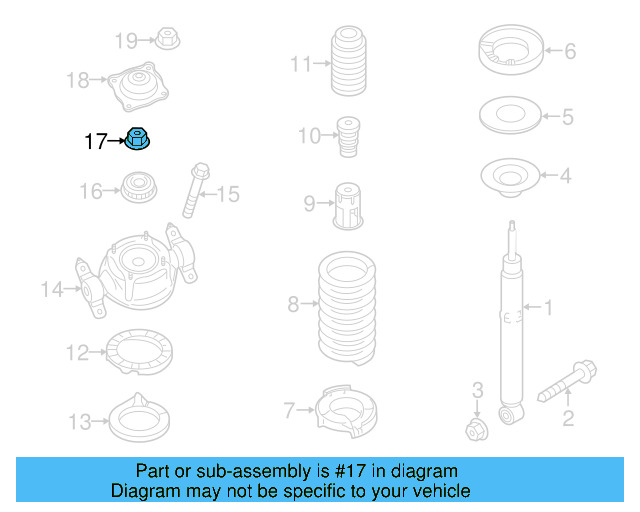 19
18
17
16
15
14
12
13
11
10
9
8
7
6
5
4
1
3
2

Part or sub-assembly is #17 in diagram
Diagram may not be specific to your vehicle