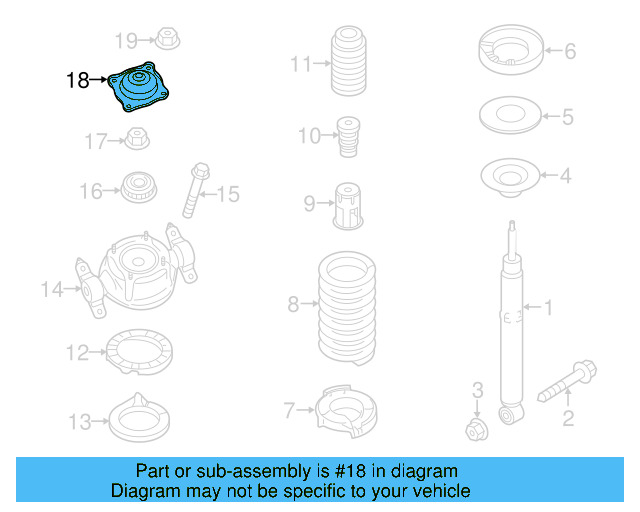 19
18
17
16
15
14
12
13
11
10
9
8
7
6
5
4
1
3
2

Part or sub-assembly is #18 in diagram
Diagram may not be specific to your vehicle