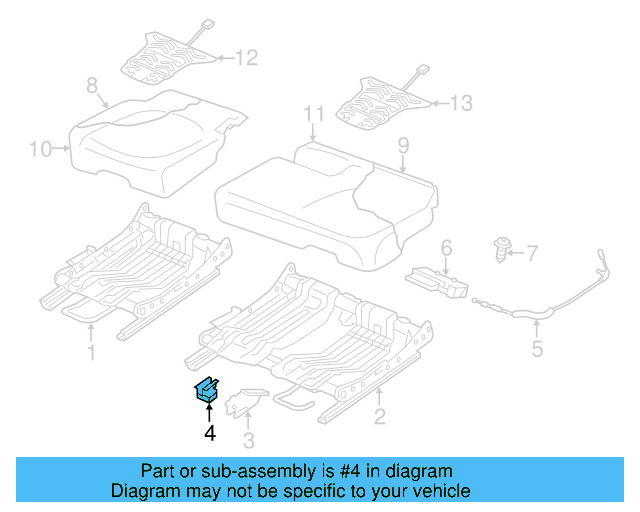 12
8
13
11
10
9
6
7
1
5
2
4
3

Part or sub-assembly is #4 in diagram
Diagram may not be specific to your vehicle