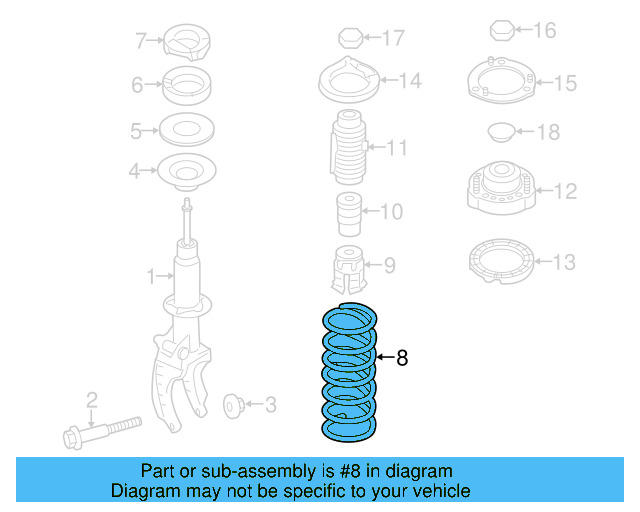 7
6
5
4
1
2
3
17
14
11
10
9
8
16
15
18
12
13

Part or sub-assembly is #8 in diagram
Diagram may not be specific to your vehicle