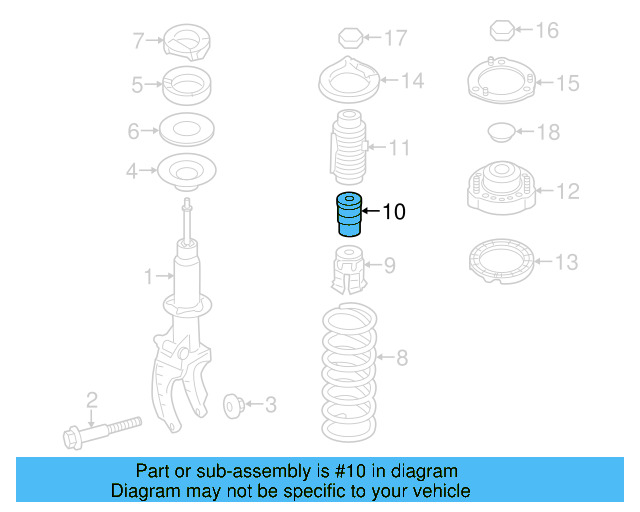 7
5
6
4
1
2
3
17
14
11
10
9
8
16
15
18
12
13

Part or sub-assembly is #10 in diagram
Diagram may not be specific to your vehicle