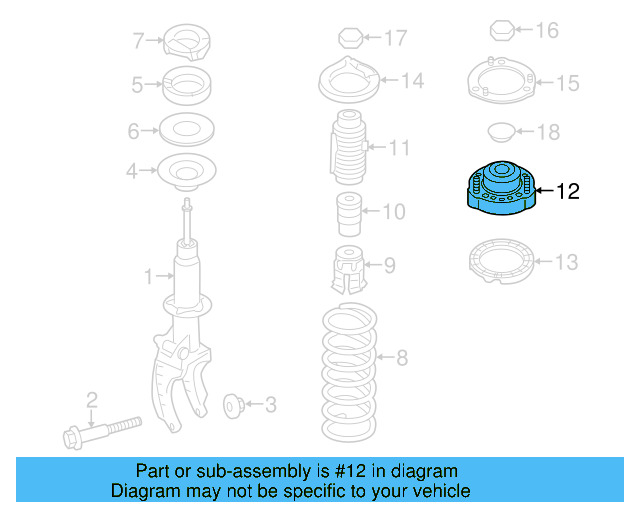 7
5
6
4
1
2
3
17
14
11
10
9
8
16
15
18
12
13

Part or sub-assembly is #12 in diagram
Diagram may not be specific to your vehicle