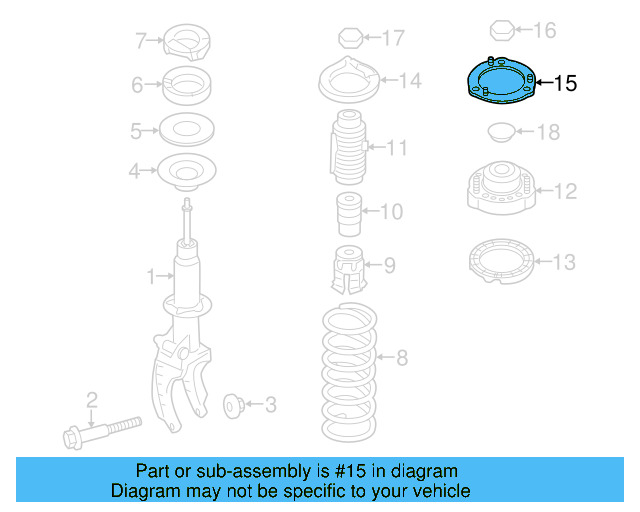 7
6
5
4
1
2
3
17
14
11
10
9
8
16
15
18
12
13

Part or sub-assembly is #15 in diagram
Diagram may not be specific to your vehicle