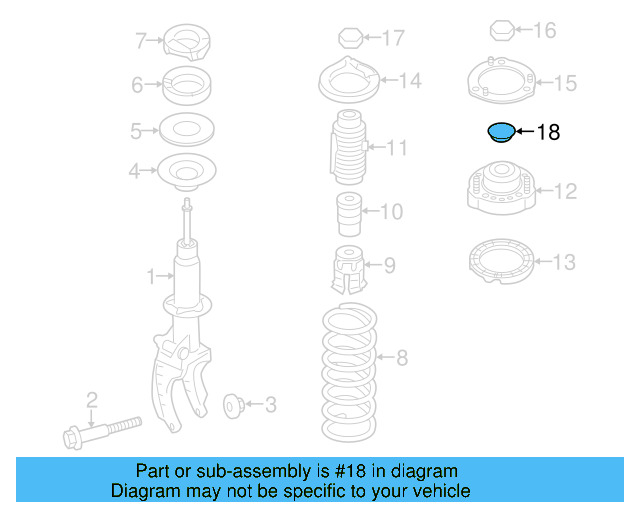 7
6
5
4
1
2
3
17
14
11
10
9
8
16
15
18
12
13

Part or sub-assembly is #18 in diagram
Diagram may not be specific to your vehicle