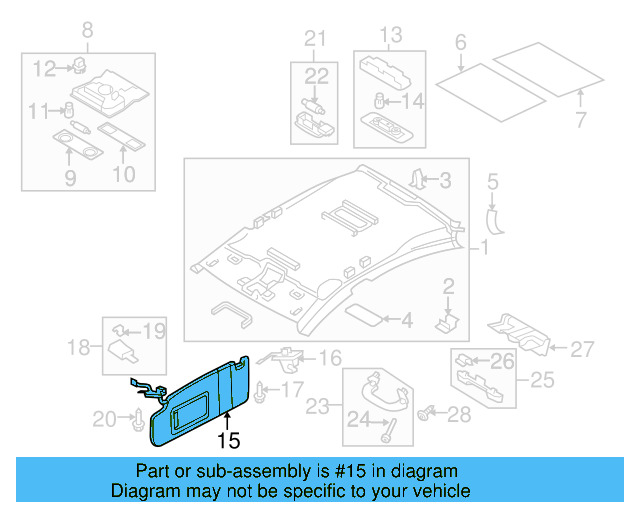 8
12
11
9
10
21
22
13
14
6
7
3
5
1
2
4
18
19
16
17
20
15
23
24
28
26
25
27

Part or sub-assembly is #15 in diagram
Diagram may not be specific to your vehicle